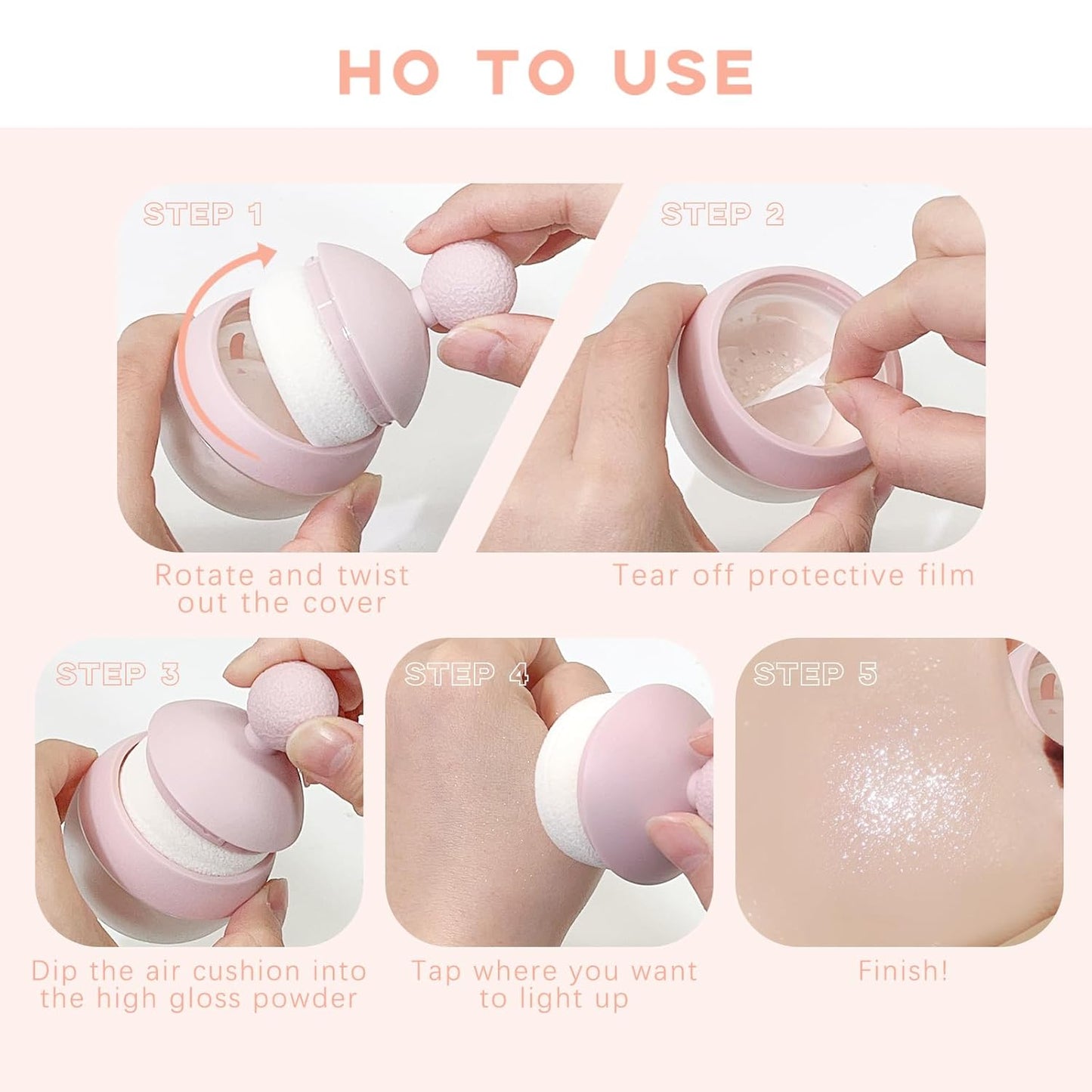 HO TO USE

STEP 1

Rotate and twist out the cover

STEP 2

Tear off protective film

STEP 3

Dip the air cushion into the high gloss powder

STEP 4

Tap where you want to light up

STEP 5

Finish!