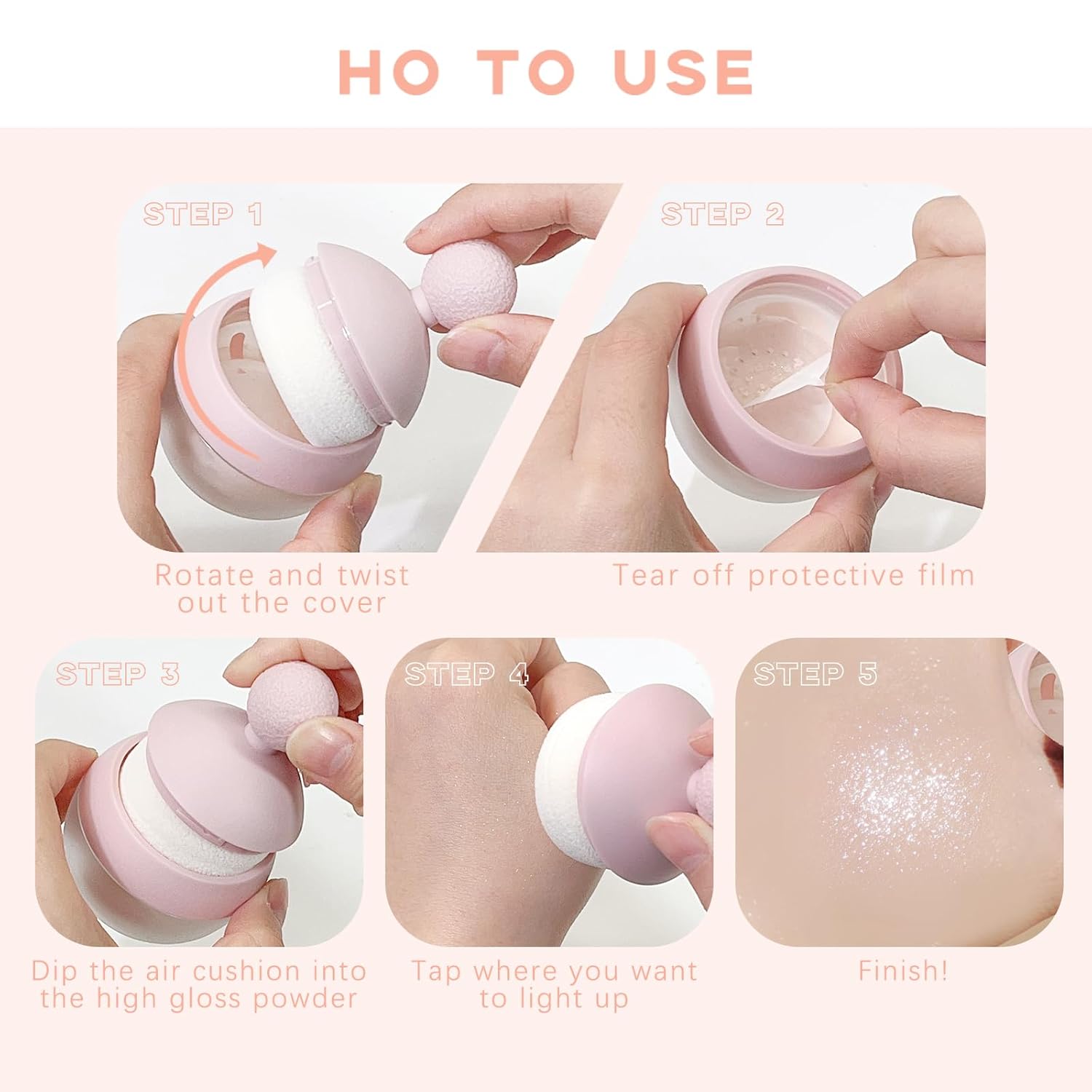 HO TO USE

STEP 1

Rotate and twist out the cover

STEP 2

Tear off protective film

STEP 3

Dip the air cushion into the high gloss powder

STEP 4

Tap where you want to light up

STEP 5

Finish!